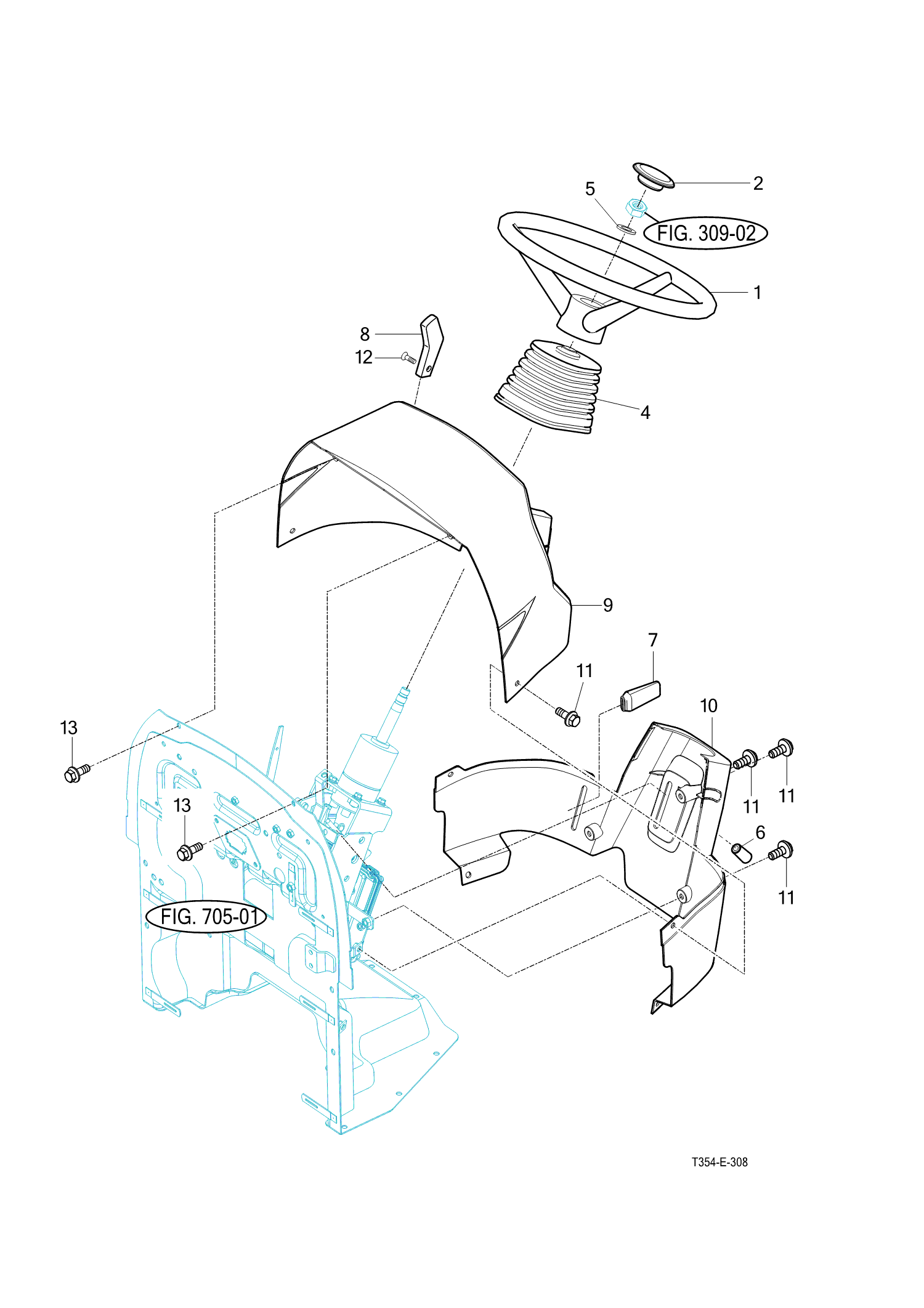 2
5
FIG. 309-02
1
8
12
4
9
7
11
10
13
11
11
13
6
11
FIG. 705-01
T354-E-308